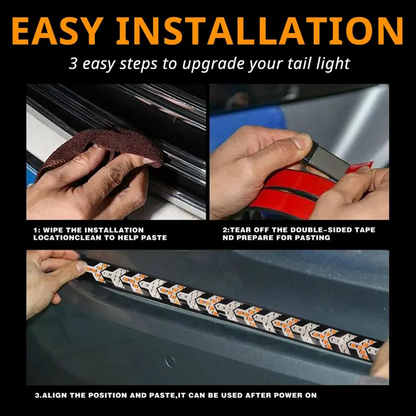 EASY INSTALLATION

3 easy steps to upgrade your tail light

1: WIPE THE INSTALLATION LOCATIONCLEAN TO HELP PASTE

2:TEAR OFF THE DOUBLE-SIDED TAPE ND PREPARE FOR PASTING

3.ALIGN THE POSITION AND PASTE,IT CAN BE USED AFTER POWER ON