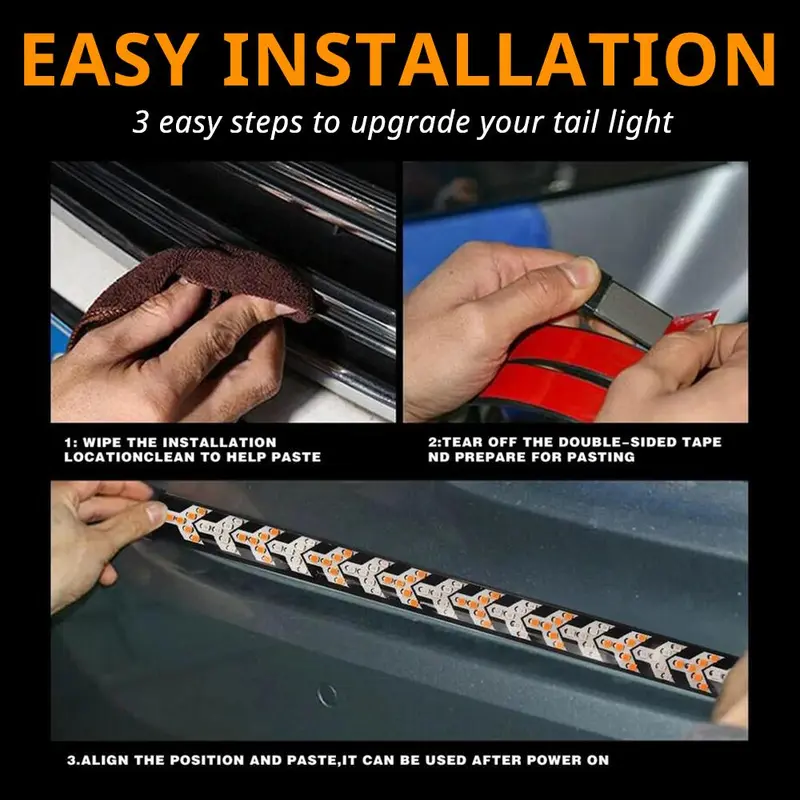 EASY INSTALLATION

3 easy steps to upgrade your tail light

1: WIPE THE INSTALLATION LOCATIONCLEAN TO HELP PASTE

2:TEAR OFF THE DOUBLE-SIDED TAPE ND PREPARE FOR PASTING

3.ALIGN THE POSITION AND PASTE,IT CAN BE USED AFTER POWER ON